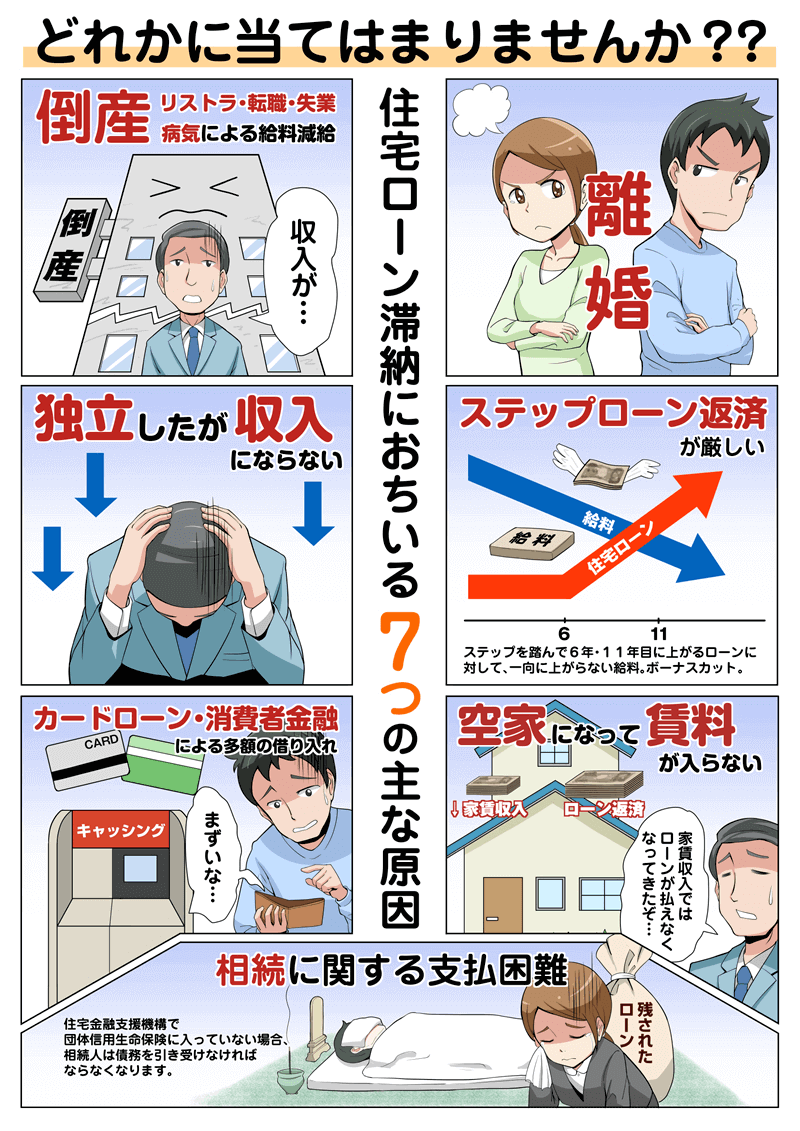 どれかに当てはまりませんか？？

住宅ローン滞納におちいる7つの主な原因

倒産 リストラ・転職・失業 病気による給料減給

倒産

収入が…

離婚

独立したが収入にならない

ステップローン返済が厳しい

給料

給料

住宅ローン

6

11

ステップを踏んで6年・11年目に上がるローンに対して、一向に上がらない給料。ボーナスカット。

カードローン・消費者金融による多額の借り入れ

CARD

キャッシング

まずいな…

空家になって賃料が入らない

↓家賃収入

ローン返済

家賃収入ではローンが払えなくなってきたぞ…

相続に関する支払困難

住宅金融支援機構で団体信用生命保険に入っていない場合、相続人は債務を引き受けなければならなくなります。

残されたローン